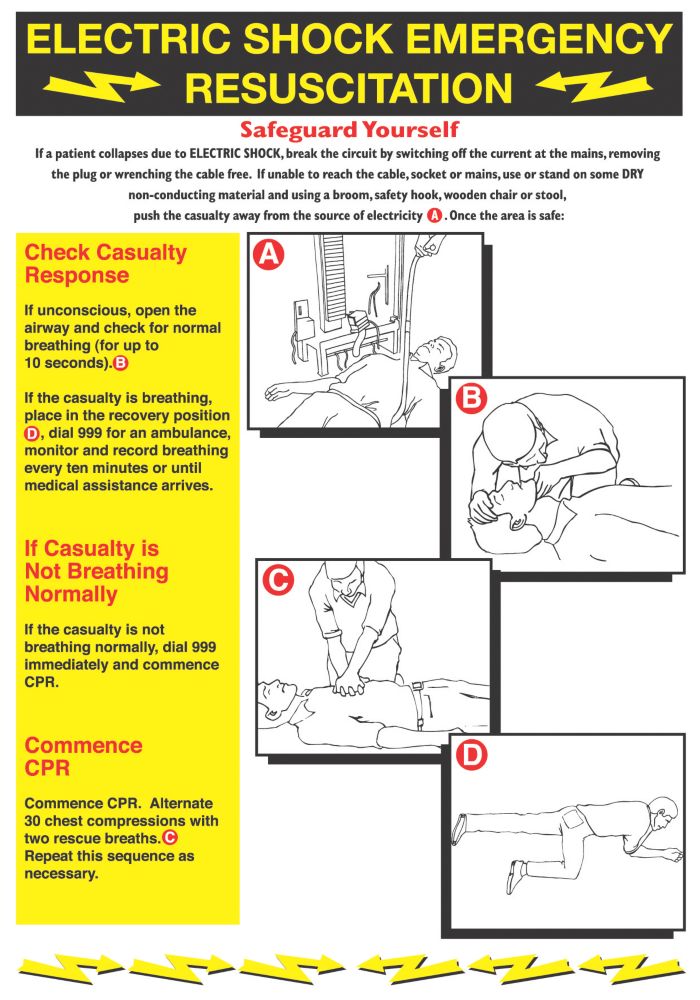 ELECTRIC SHOCK EMERGENCY RESUSCITATION

Safeguard Yourself

If a patient collapses due to ELECTRIC SHOCK, break the circuit by switching off the current at the mains, removing the plug or wrenching the cable free. If unable to reach the cable, socket or mains, use or stand on some DRY non-conducting material and using a broom, safety hook, wooden chair or stool, push the casualty away from the source of electricity A. Once the area is safe:

Check Casualty Response

If unconscious, open the airway and check for normal breathing (for up to 10 seconds). B

If the casualty is breathing, place in the recovery position D, dial 999 for an ambulance, monitor and record breathing every ten minutes or until medical assistance arrives.

If Casualty is Not Breathing Normally

If the casualty is not breathing normally, dial 999 immediately and commence CPR.

Commence CPR

Commence CPR. Alternate 30 chest compressions with two rescue breaths. C Repeat this sequence as necessary.

A

B

C

D