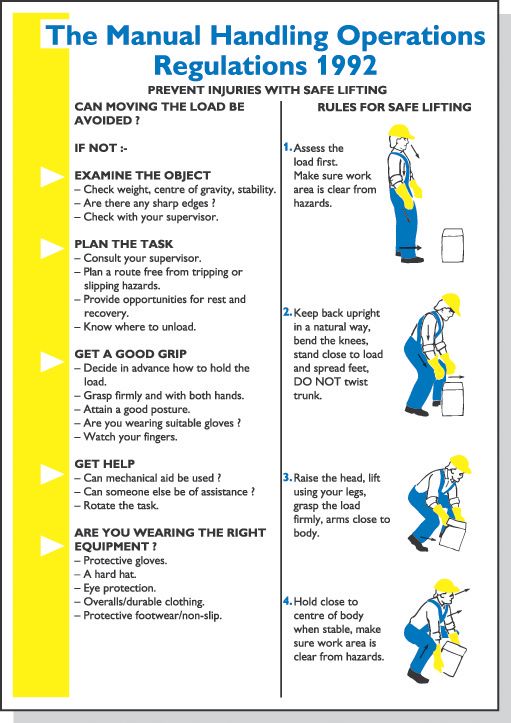 The Manual Handling Operations Regulations 1992

PREVENT INJURIES WITH SAFE LIFTING

CAN MOVING THE LOAD BE AVOIDED ?

IF NOT :-

EXAMINE THE OBJECT
– Check weight, centre of gravity, stability.
– Are there any sharp edges ?
– Check with your supervisor.

PLAN THE TASK
– Consult your supervisor.
– Plan a route free from tripping or slipping hazards.
– Provide opportunities for rest and recovery.
– Know where to unload.

GET A GOOD GRIP
– Decide in advance how to hold the load.
– Grasp firmly and with both hands.
– Attain a good posture.
– Are you wearing suitable gloves ?
– Watch your fingers.

GET HELP
– Can mechanical aid be used ?
– Can someone else be of assistance ?
– Rotate the task.

ARE YOU WEARING THE RIGHT EQUIPMENT ?
– Protective gloves.
– A hard hat.
– Eye protection.
– Overalls/durable clothing.
– Protective footwear/non-slip.

RULES FOR SAFE LIFTING

1. Assess the load first. Make sure work area is clear from hazards.

2. Keep back upright in a natural way, bend the knees, stand close to load and spread feet, DO NOT twist trunk.

3. Raise the head, lift using your legs, grasp the load firmly, arms close to body.

4. Hold close to centre of body when stable, make sure work area is clear from hazards.