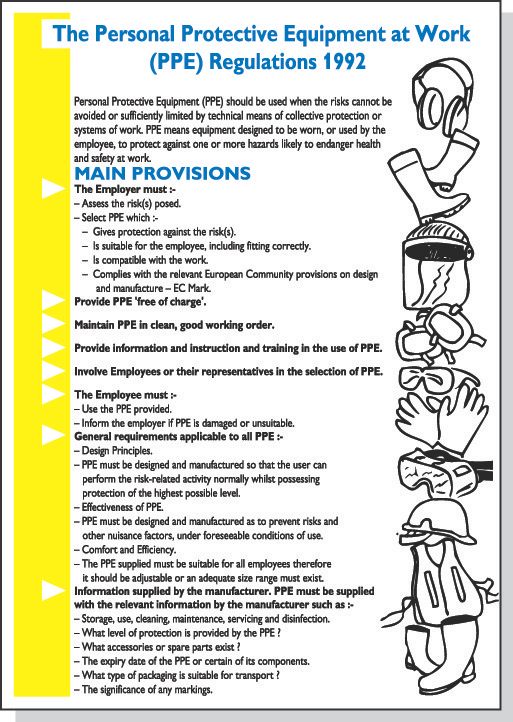 The Personal Protective Equipment at Work (PPE) Regulations 1992

Personal Protective Equipment (PPE) should be used when the risks cannot be avoided or sufficiently limited by technical means of collective protection or systems of work. PPE means equipment designed to be worn, or used by the employee, to protect against one or more hazards likely to endanger health and safety at work.

MAIN PROVISIONS

The Employer must :-
– Assess the risk(s) posed.
– Select PPE which :-
– Gives protection against the risk(s).
– Is suitable for the employee, including fitting correctly.
– Is compatible with the work.
– Complies with the relevant European Community provisions on design and manufacture – EC Mark.

Provide PPE 'free of charge'.

Maintain PPE in clean, good working order.

Provide information and instruction and training in the use of PPE.

Involve Employees or their representatives in the selection of PPE.

The Employee must :-
– Use the PPE provided.
– Inform the employer if PPE is damaged or unsuitable.

General requirements applicable to all PPE :-
– Design Principles.
– PPE must be designed and manufactured so that the user can perform the risk-related activity normally whilst possessing protection of the highest possible level.
– Effectiveness of PPE.
– PPE must be designed and manufactured as to prevent risks and other nuisance factors, under foreseeable conditions of use.
– Comfort and Efficiency.
– The PPE supplied must be suitable for all employees therefore it should be adjustable or an adequate size range must exist.

Information supplied by the manufacturer. PPE must be supplied with the relevant information by the manufacturer such as :-
– Storage, use, cleaning, maintenance, servicing and disinfection.
– What level of protection is provided by the PPE ?
– What accessories or spare parts exist ?
– The expiry date of the PPE or certain of its components.
– What type of packaging is suitable for transport ?
– The significance of any markings.